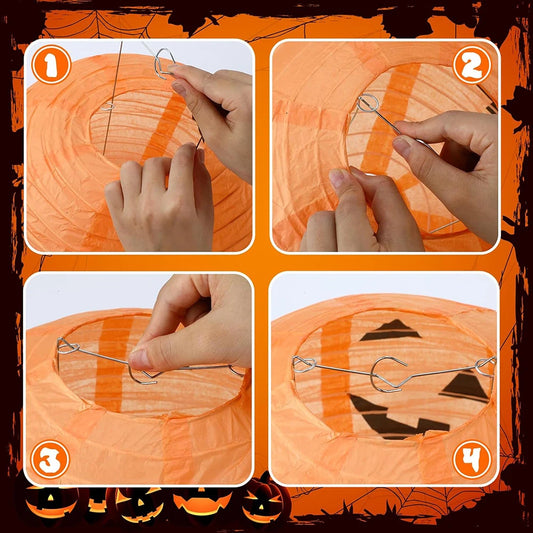 1

2

3

4